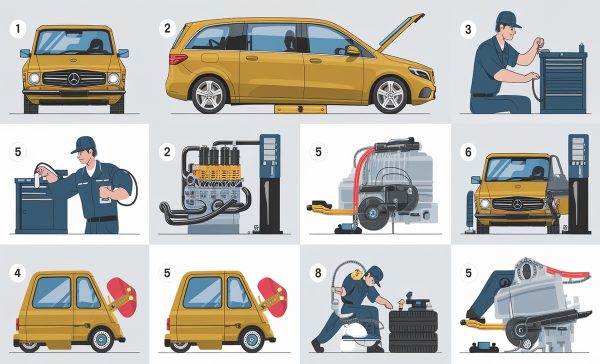 1
2
3
5
2
5
6
4
5
8
5