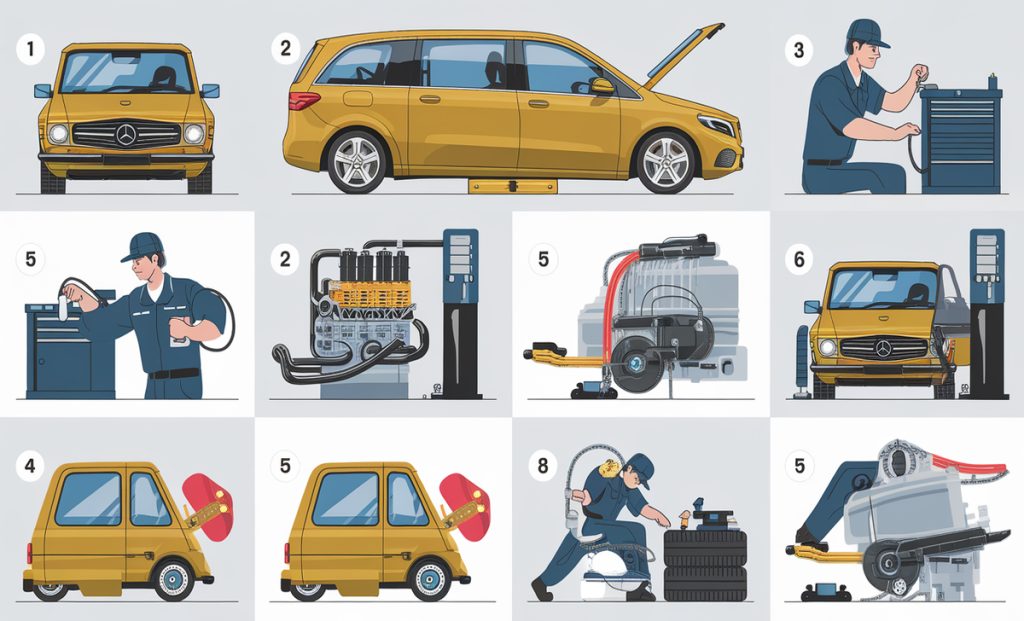 1

2

3

5

2

5

6

4

5

8

5